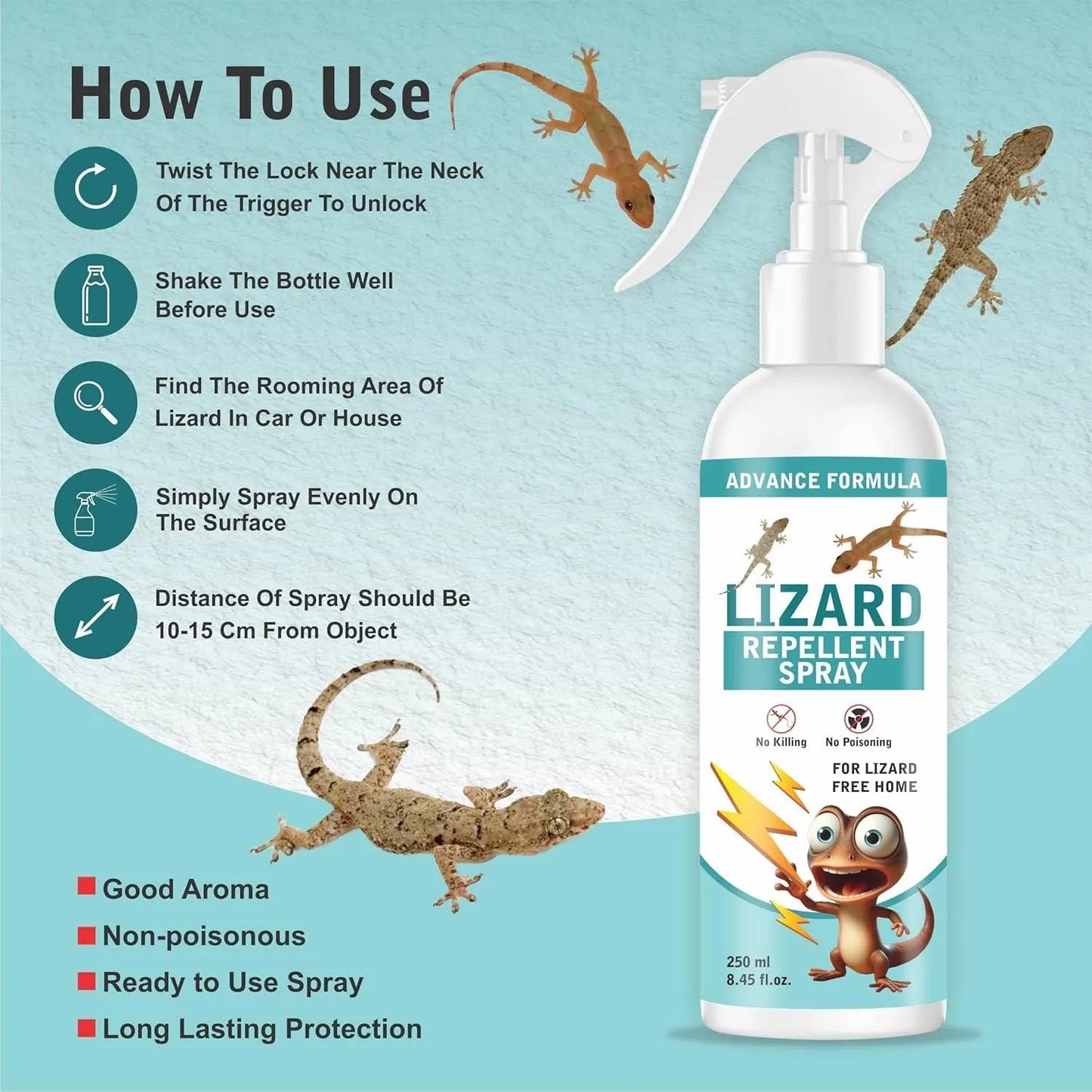 How To Use

Twist The Lock Near The Neck Of The Trigger To Unlock

Shake The Bottle Well Before Use

Find The Rooming Area Of Lizard In Car Or House

Simply Spray Evenly On The Surface

Distance Of Spray Should Be 10-15 Cm From Object

Good Aroma
Non-poisonous
Ready to Use Spray
Long Lasting Protection

ADVANCE FORMULA

LIZARD
REPELLENT SPRAY

No Killing
No Poisoning

FOR LIZARD FREE HOME

250 ml
8.45 fl.oz.